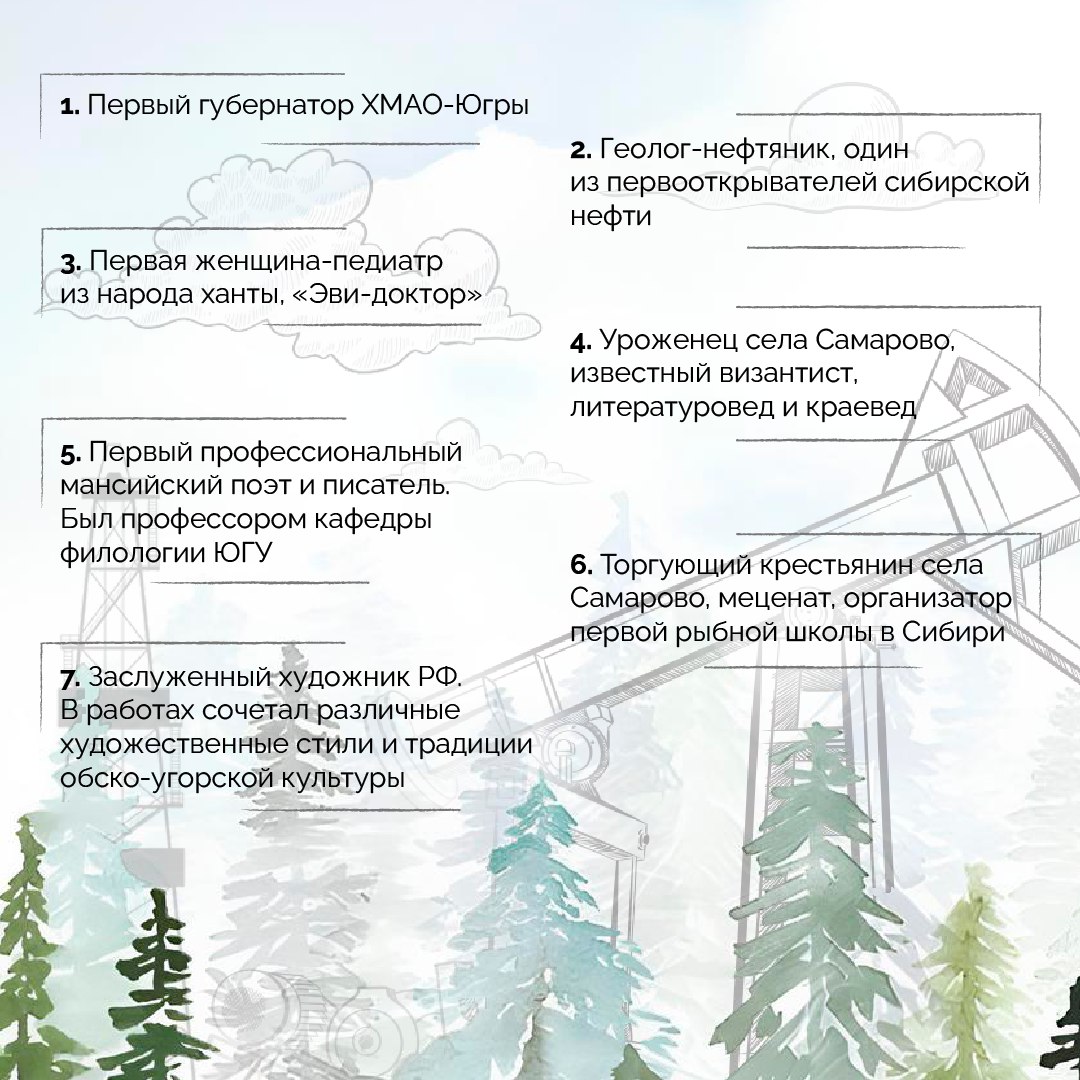 1. Первый губернатор ХМАО-Югры

2. Геолог-нефтяник, один из первооткрывателей сибирской нефти

3. Первая женщина-педиатр из народа ханты, «Эви-доктор»

4. Уроженец села Самарово, известный византист, литературовед и краевед

5. Первый профессиональный мансийский поэт и писатель. Был профессором кафедры филологии ЮГУ

6. Торгующий крестьянин села Самарово, меценат, организатор первой рыбной школы в Сибири

7. Заслуженный художник РФ. В работах сочетал различные художественные стили и традиции обско-угорской культуры